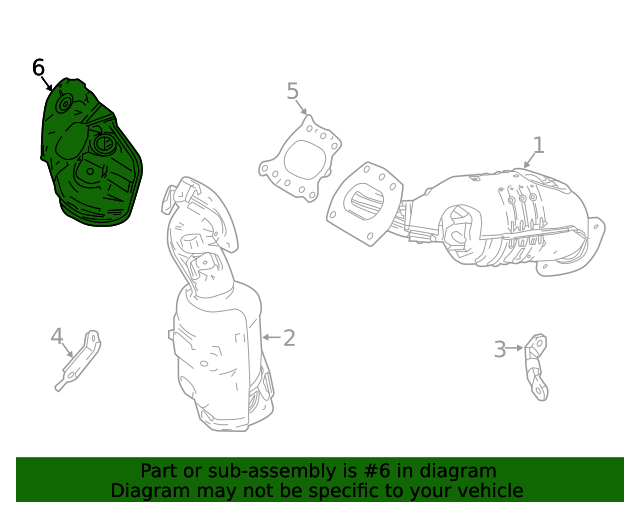 6
5
1
4
2
3
Part or sub-assembly is #6 in diagram
Diagram may not be specific to your vehicle