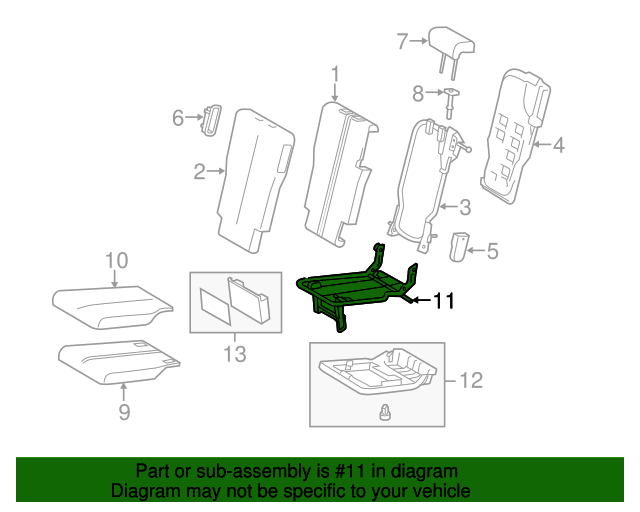 7
1
8
6
4
2
3
5
10
11
13
12
9

Part or sub-assembly is #11 in diagram
Diagram may not be specific to your vehicle