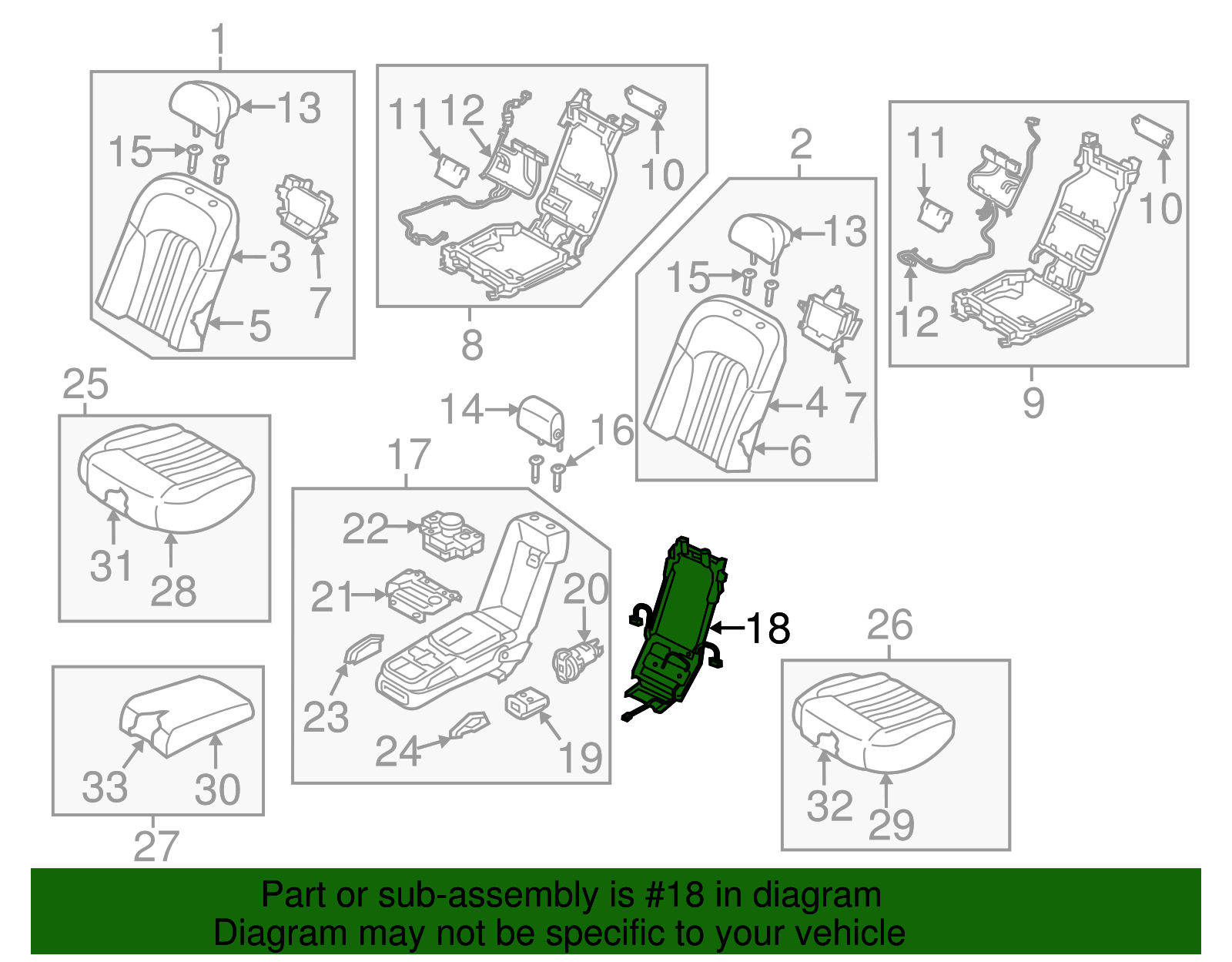 1
13
15
3
7
5
11
12
10
8
2
13
15
4
7
6
11
10
12
9
25
31
28
14
16
17
22
21
20
23
24
19
18
26
32
29
33
30
27

Part or sub-assembly is #18 in diagram
Diagram may not be specific to your vehicle