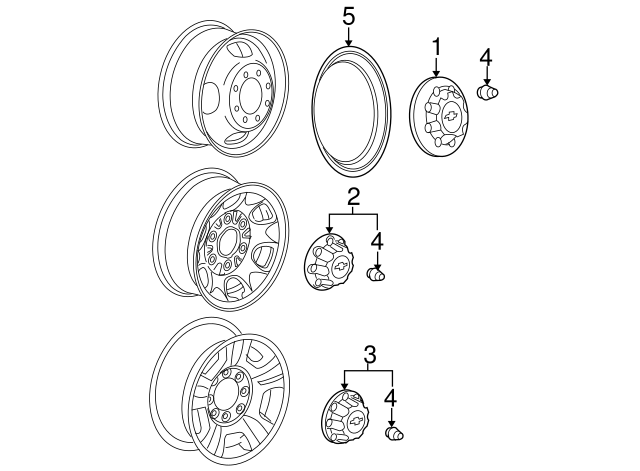 5
1
4
2
4
3
4