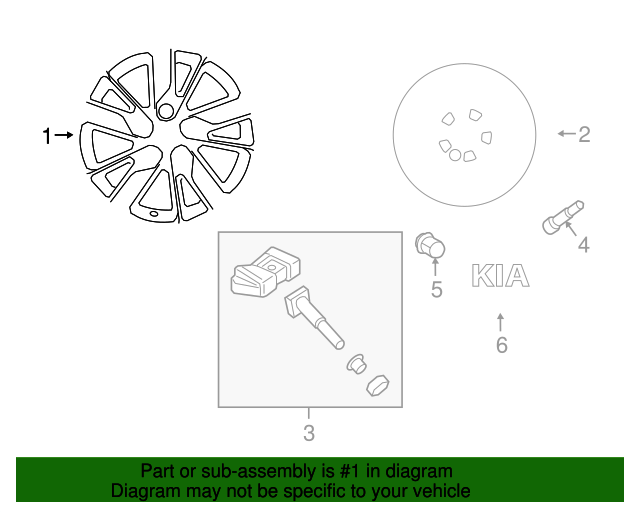 1
2
4
5
KIA
6
3

Part or sub-assembly is #1 in diagram
Diagram may not be specific to your vehicle