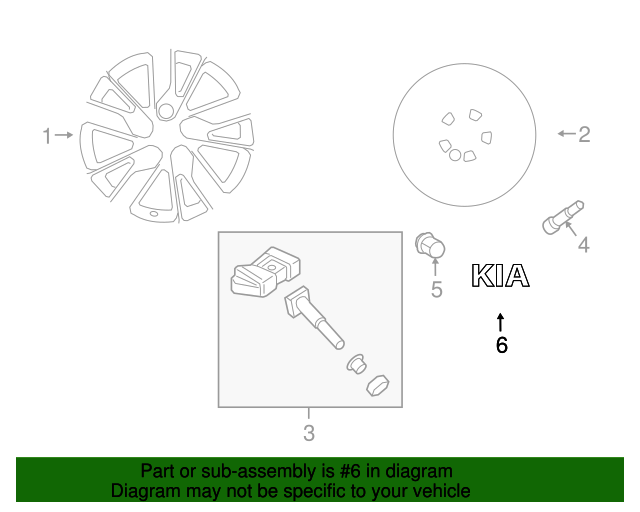 1
2
4
5
KIA
6
3

Part or sub-assembly is #6 in diagram
Diagram may not be specific to your vehicle