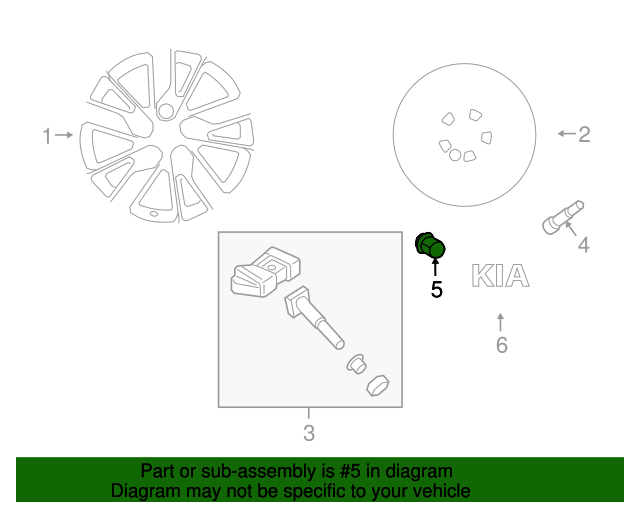 1
2
4
5
KIA
6
3

Part or sub-assembly is #5 in diagram
Diagram may not be specific to your vehicle