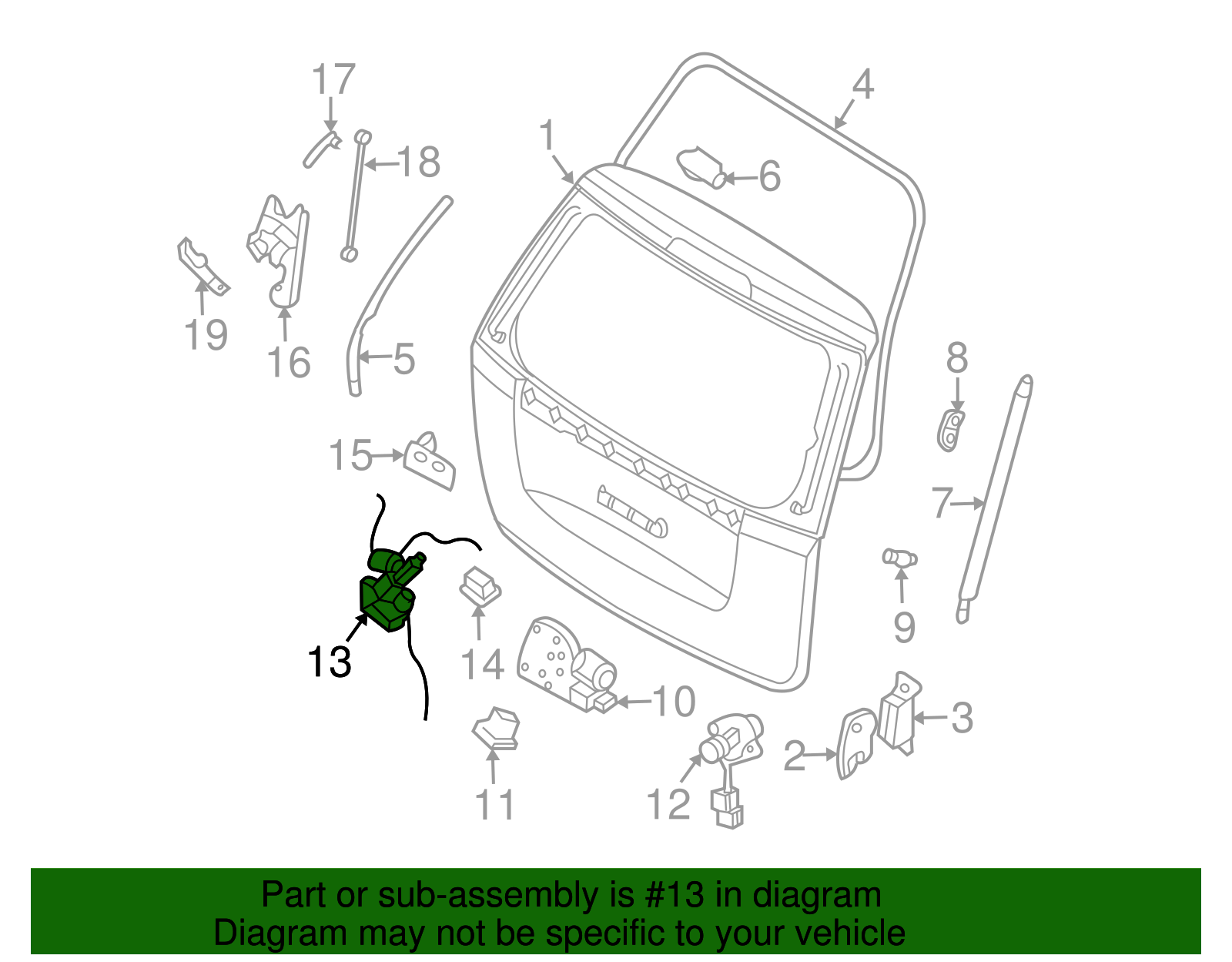 17
4
1
18
6
19
16
5
8
15
7
9
13
14
10
3
2
11
12

Part or sub-assembly is #13 in diagram
Diagram may not be specific to your vehicle