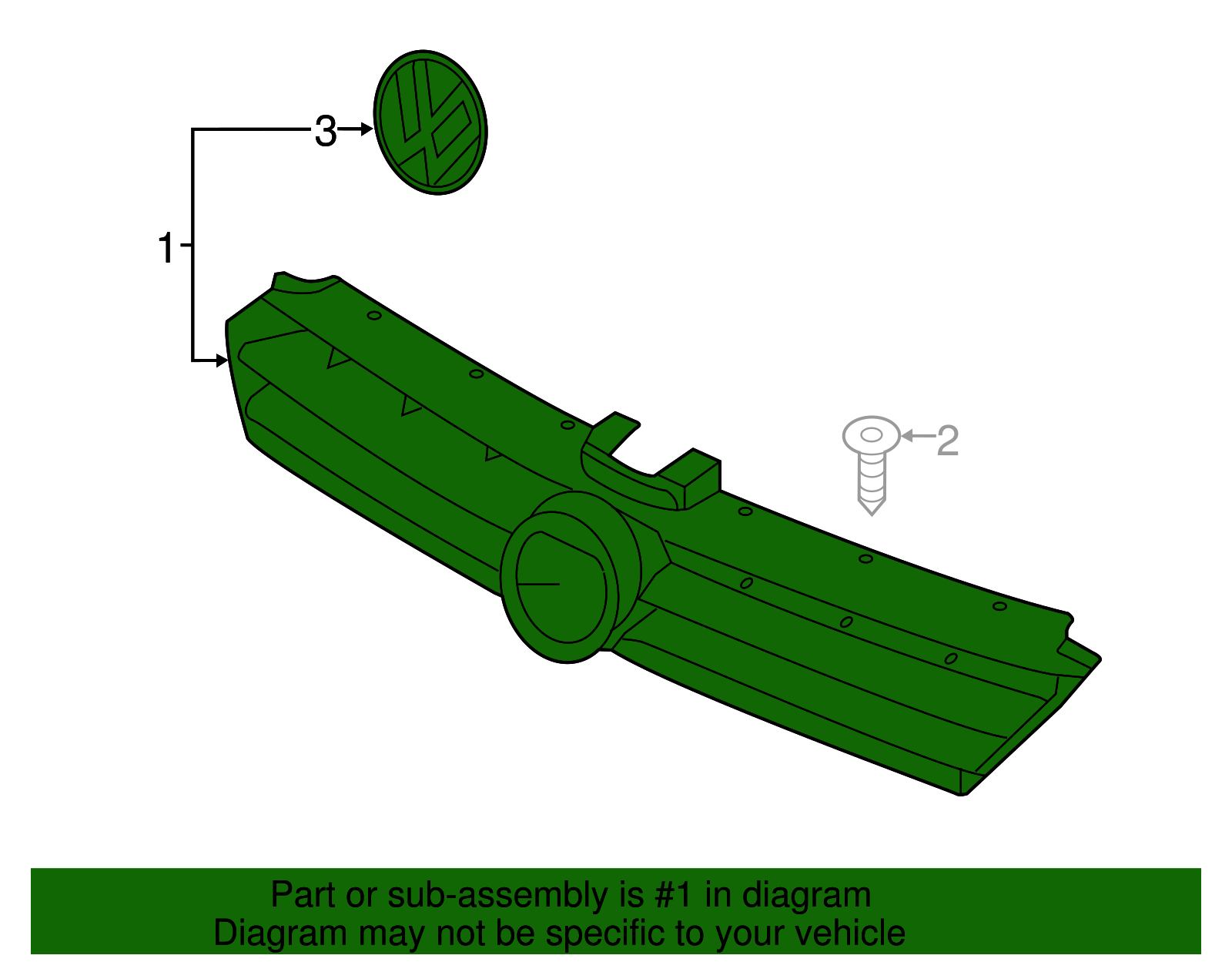 3
1
2
Part or sub-assembly is #1 in diagram
Diagram may not be specific to your vehicle