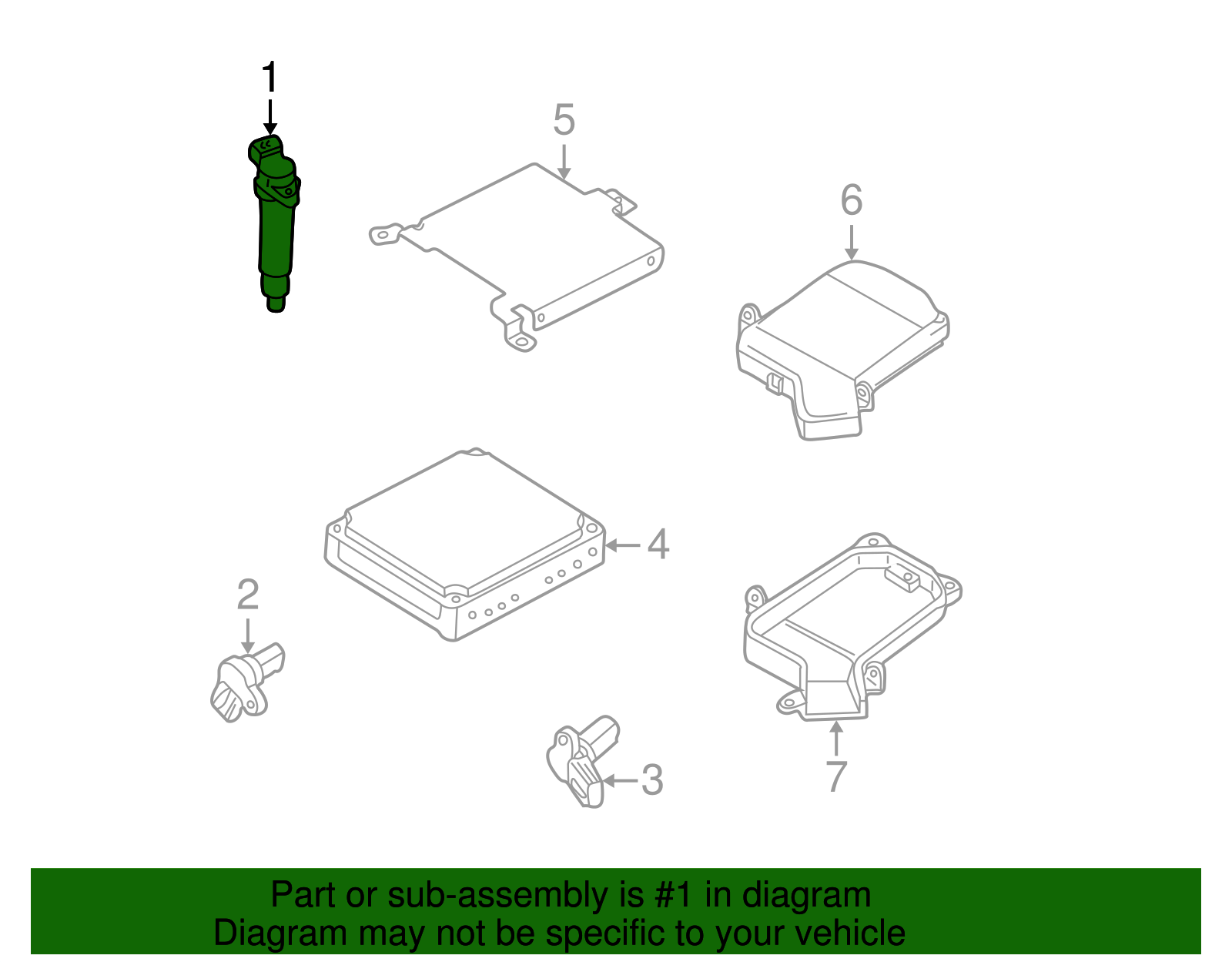 1

5

6

4

2

3

7

Part or sub-assembly is #1 in diagram
Diagram may not be specific to your vehicle