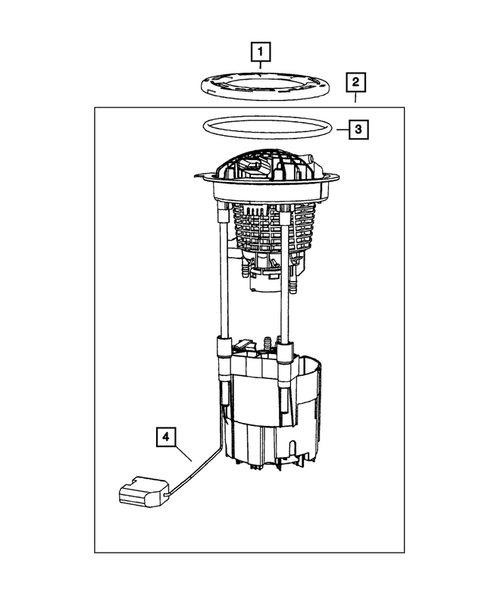 1
2
3
4