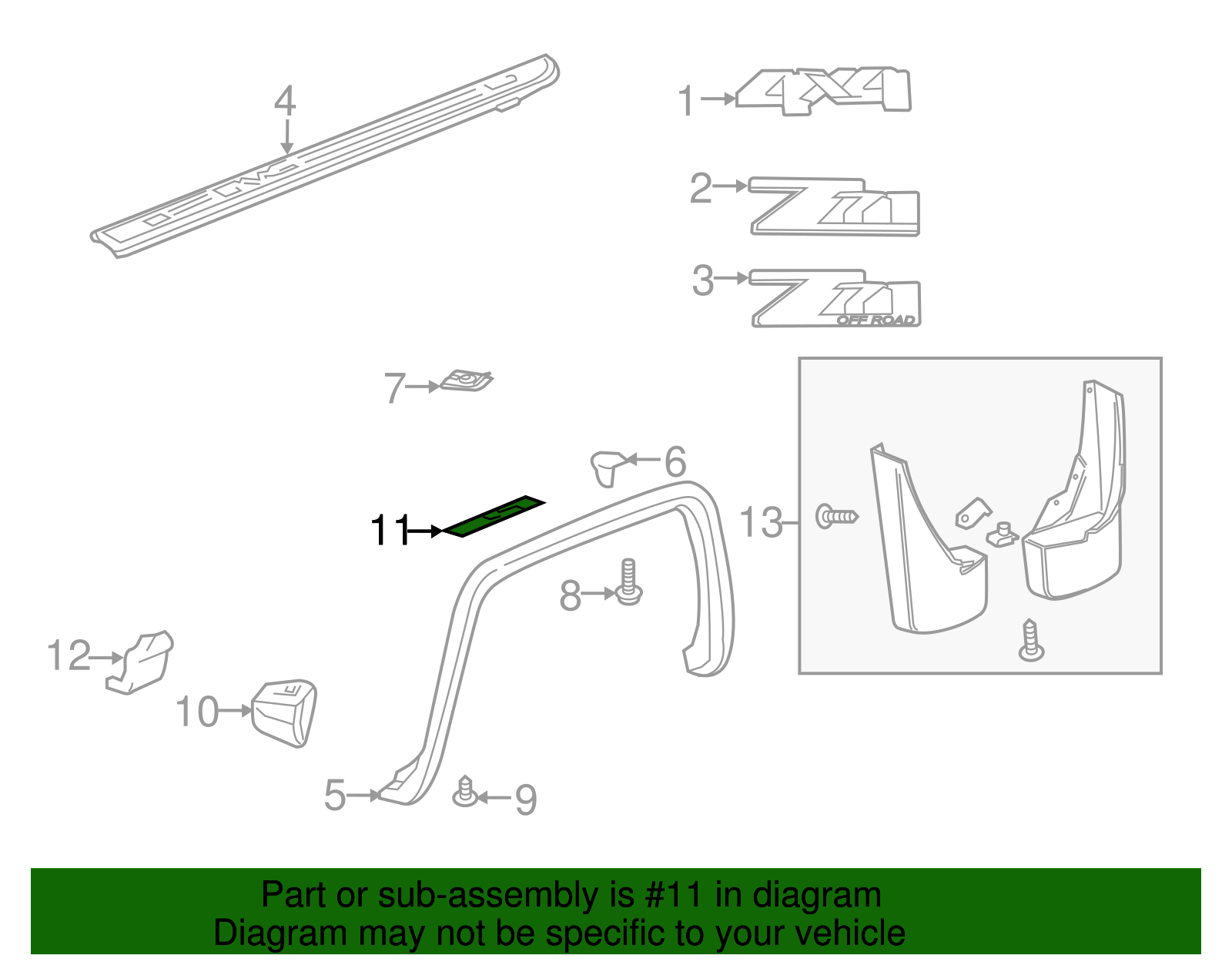 4

1

4X4

2

Z71

3

Z71
OFF ROAD

7

6

11

13

8

12

10

5

9

Part or sub-assembly is #11 in diagram
Diagram may not be specific to your vehicle