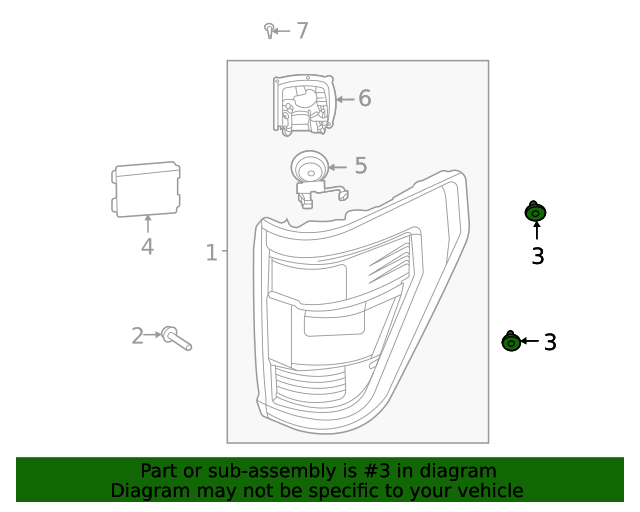 7

6

5

4

1

3

2

3

Part or sub-assembly is #3 in diagram
Diagram may not be specific to your vehicle