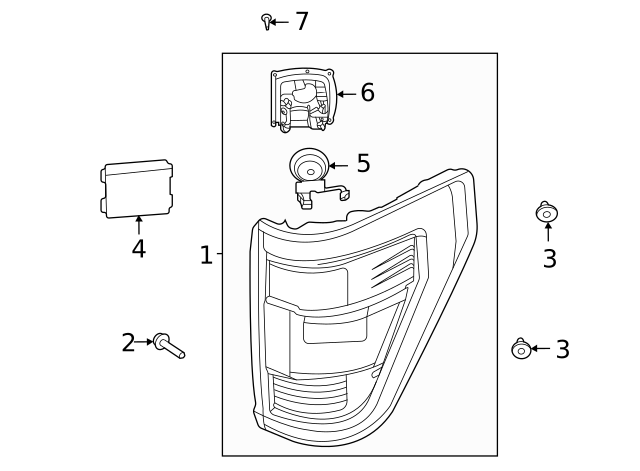 7
6
5
4
1
3
2
3