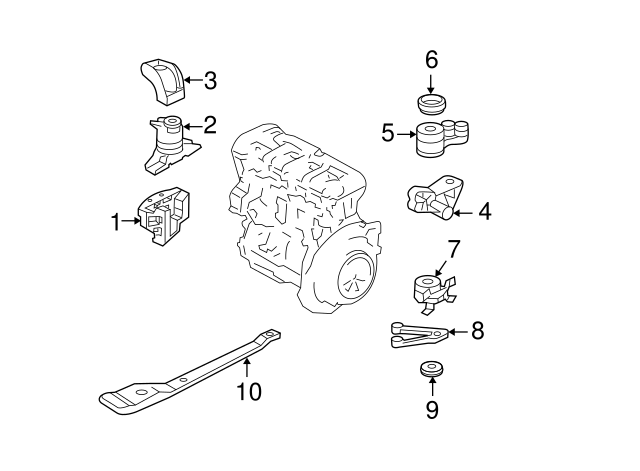 3
2
1
6
5
4
7
8
9
10