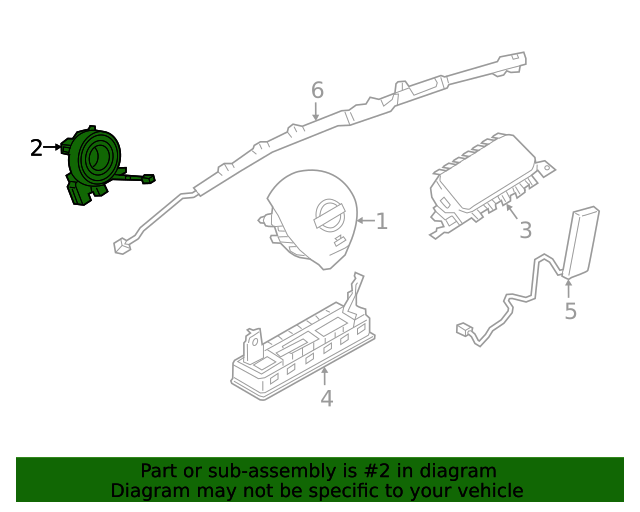 6
2
1
3
5
4

Part or sub-assembly is #2 in diagram
Diagram may not be specific to your vehicle