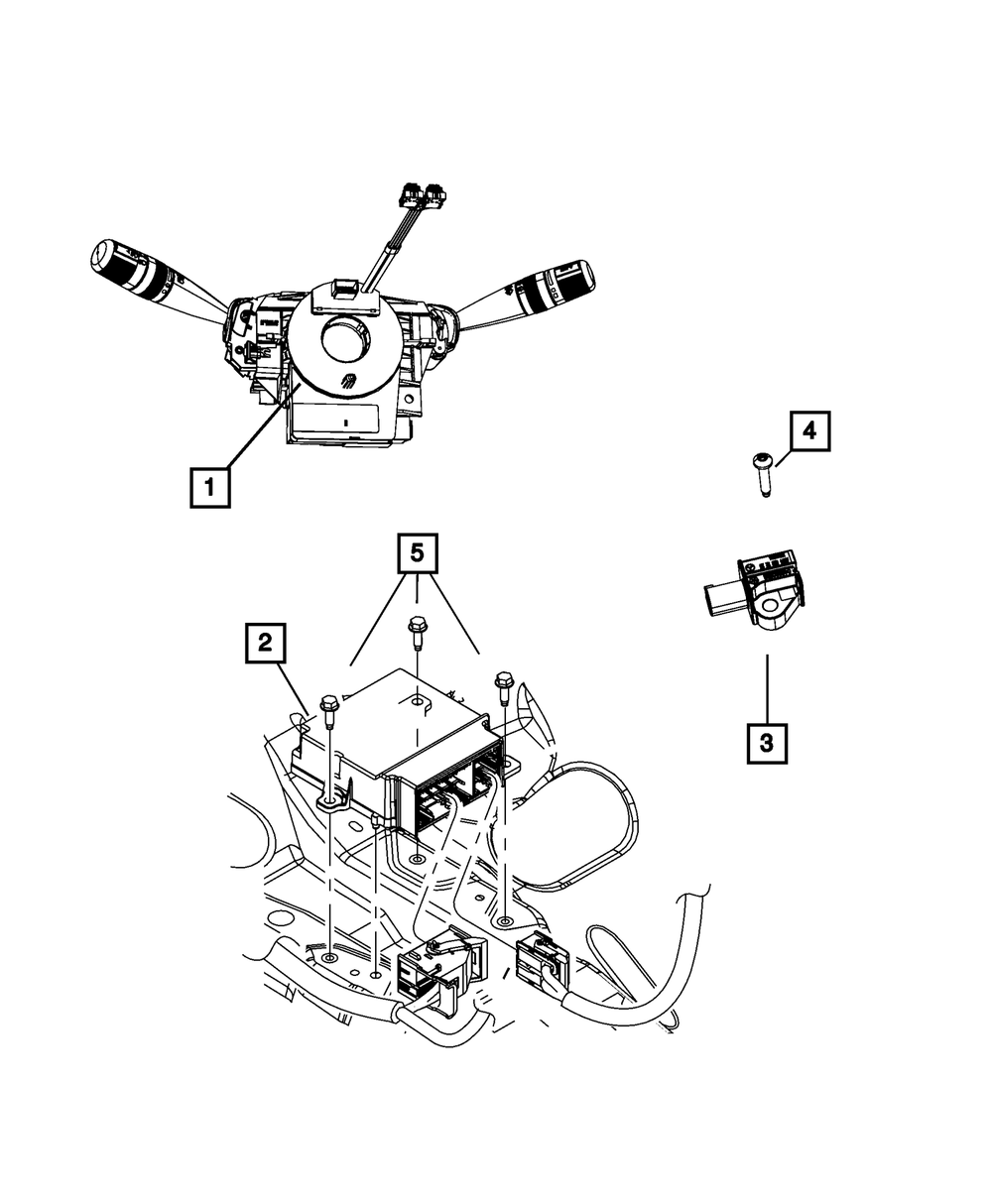 1
4
5
2
3