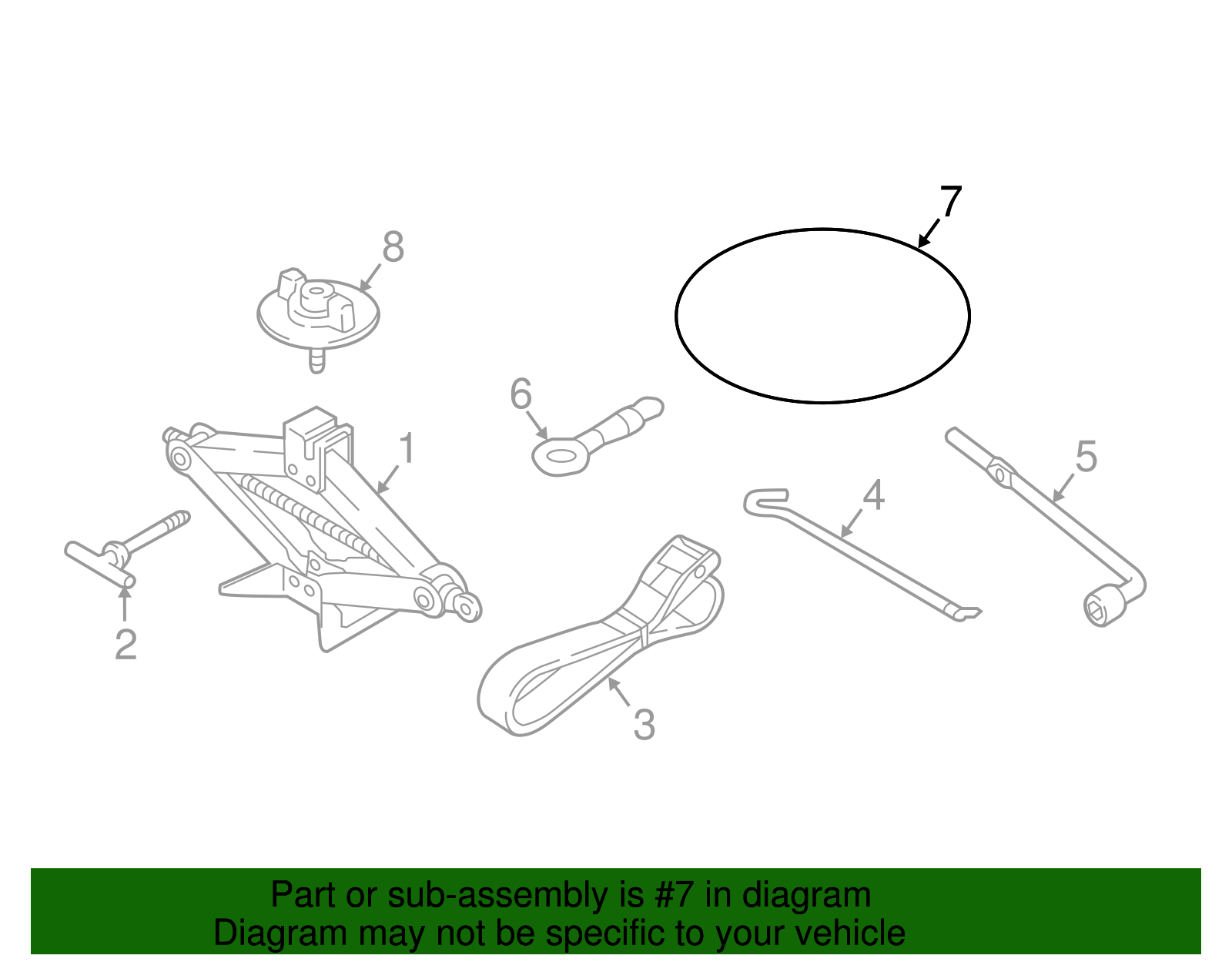 7
8
6
1
5
4
2
3

Part or sub-assembly is #7 in diagram
Diagram may not be specific to your vehicle