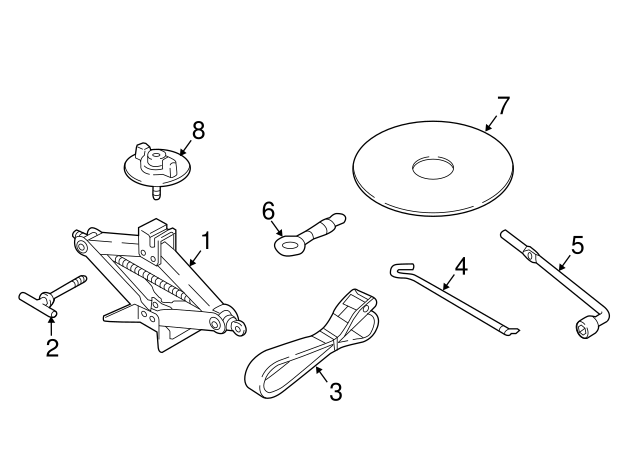 8
7
6
1
5
4
2
3