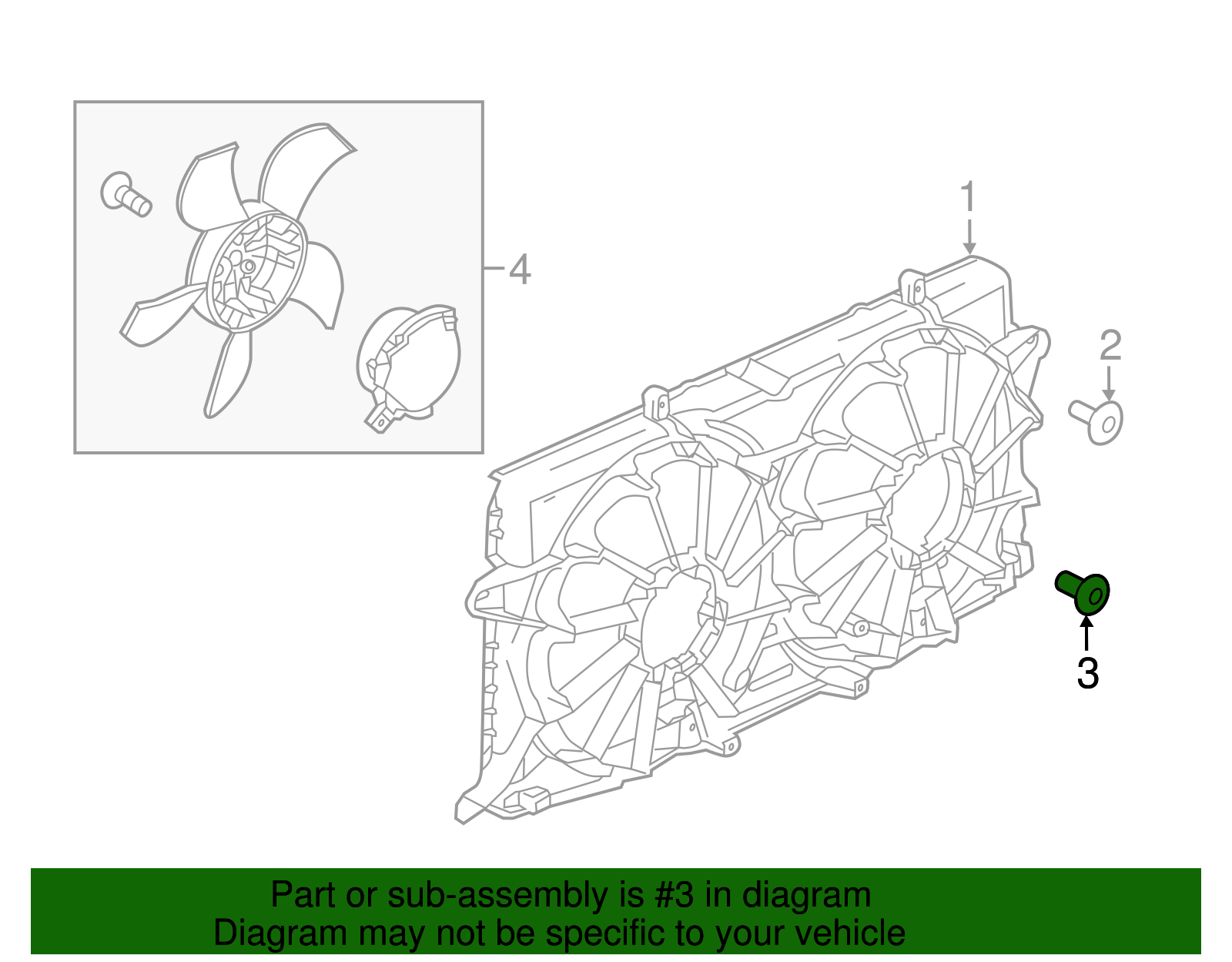 4
1
2
3
Part or sub-assembly is #3 in diagram
Diagram may not be specific to your vehicle