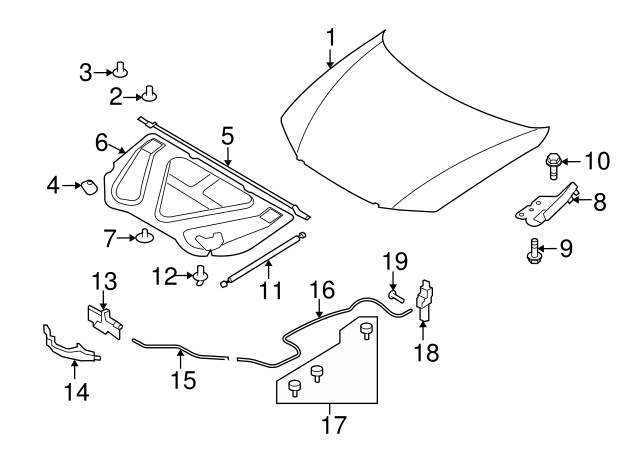 1
3
2
5
6
10
4
8
7
9
19
12
11
13
16
18
14
15
17