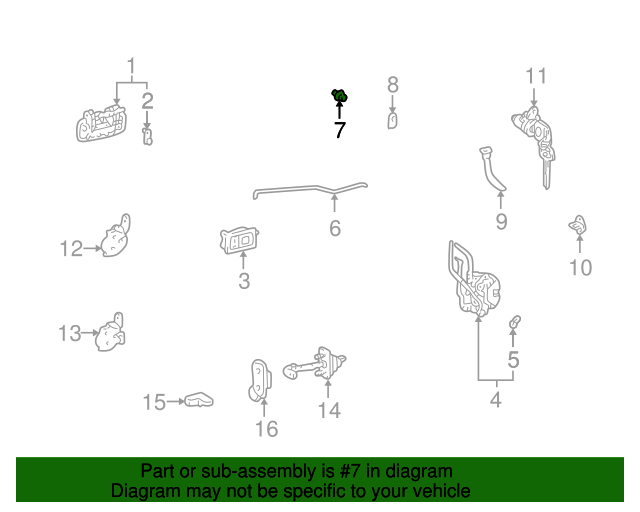 1
2
7
8
11
6
9
12
3
10
13
5
4
15
16
14

Part or sub-assembly is #7 in diagram
Diagram may not be specific to your vehicle