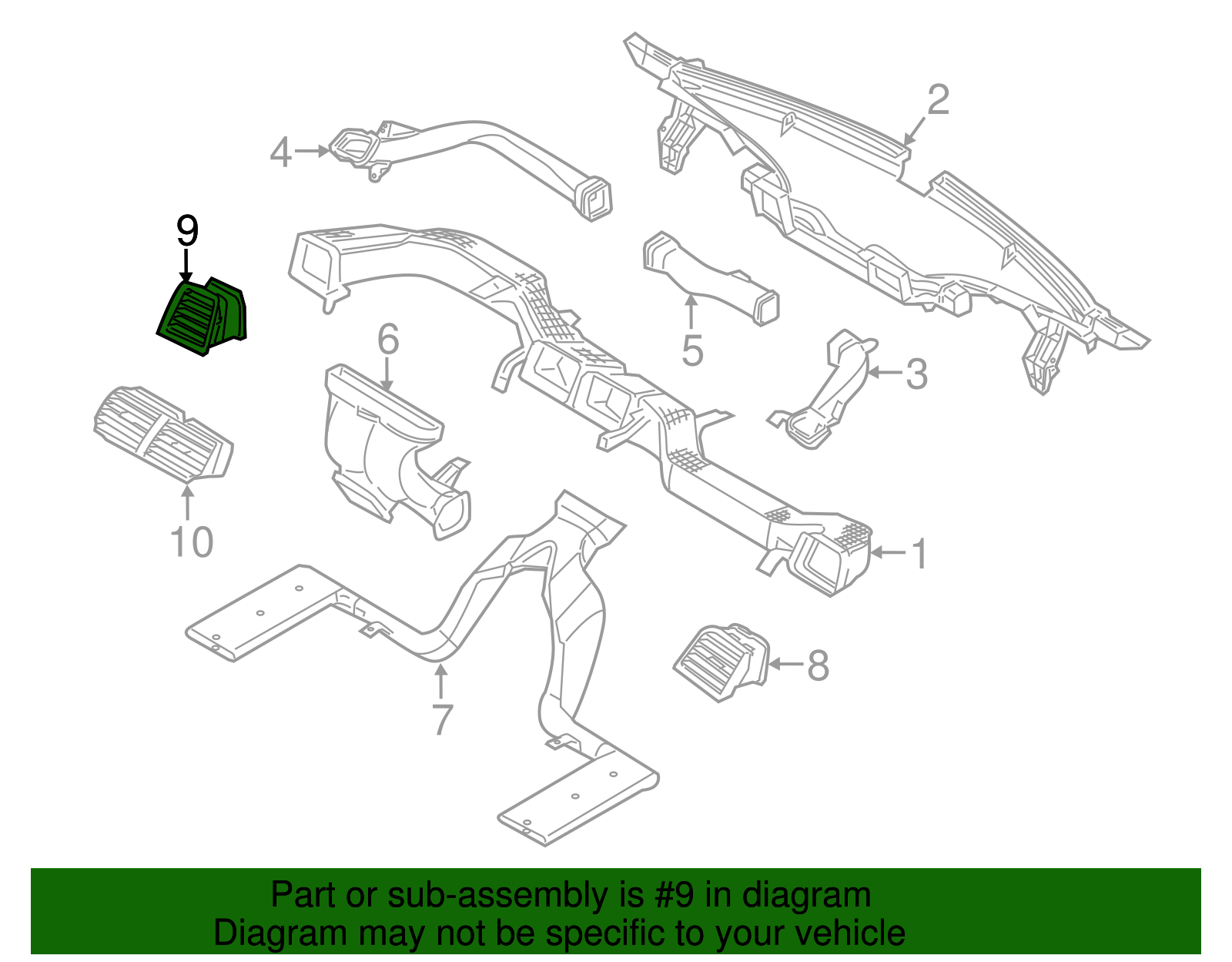 2
4
9
5
6
3
10
1
8
7

Part or sub-assembly is #9 in diagram
Diagram may not be specific to your vehicle