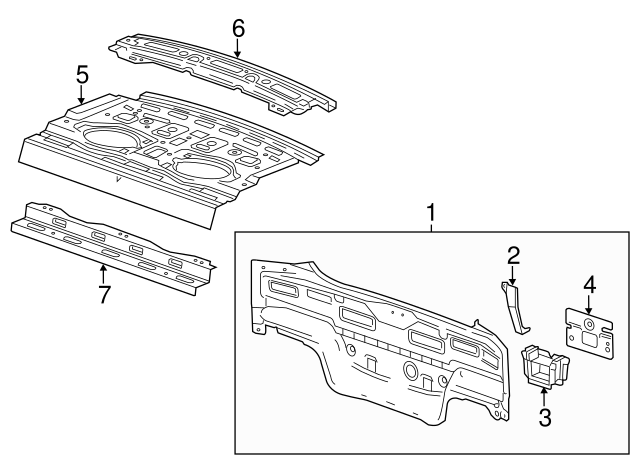 6
5
7
1
2
4
3