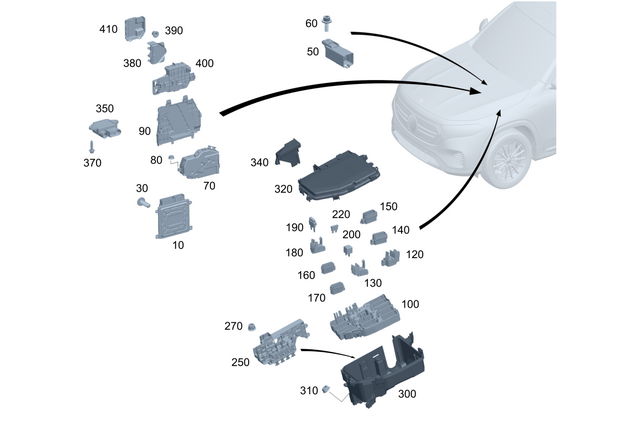 410
390
380
400
350
90
370
80
70
30
10
60
50
340
320
220
150
190
200
140
180
120
160
130
170
100
270
250
310
300