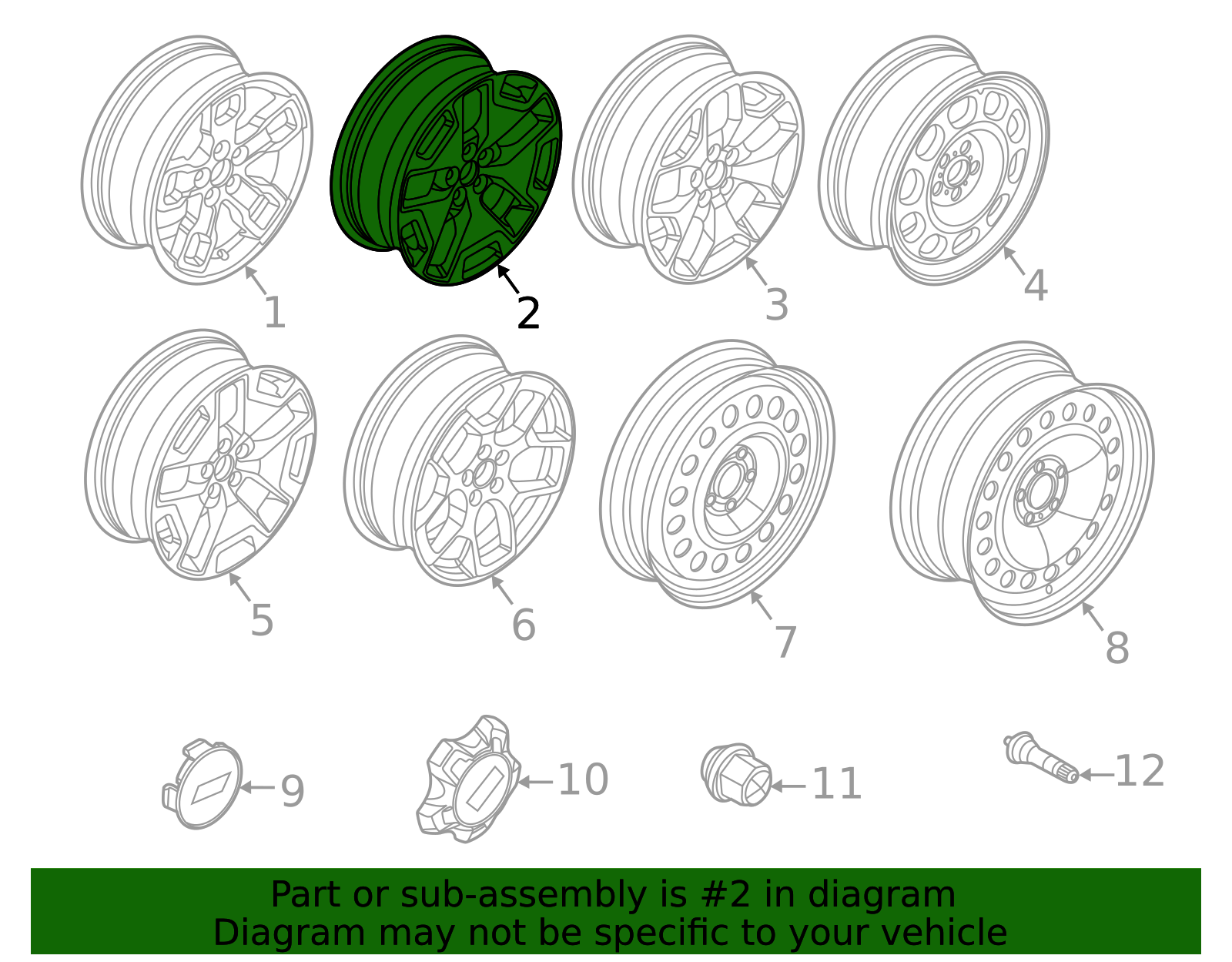 1
2
3
4
5
6
7
8
9
10
11
12

Part or sub-assembly is #2 in diagram
Diagram may not be specific to your vehicle