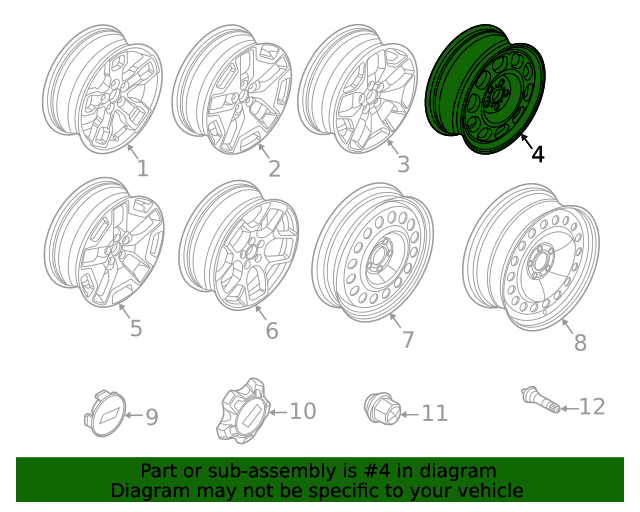 1
2
3
4
5
6
7
8
9
10
11
12

Part or sub-assembly is #4 in diagram
Diagram may not be specific to your vehicle