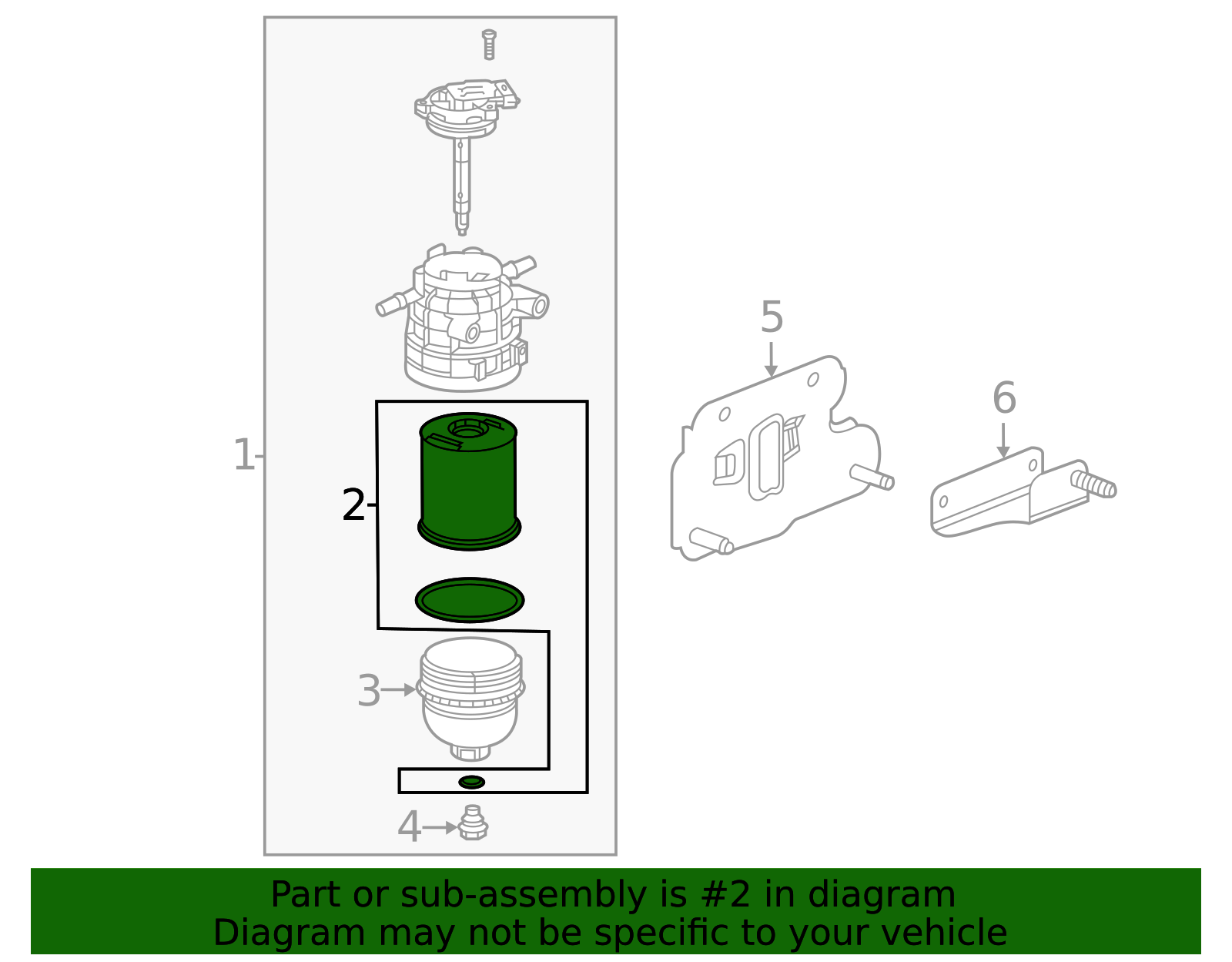 1
2
3
4
5
6

Part or sub-assembly is #2 in diagram
Diagram may not be specific to your vehicle