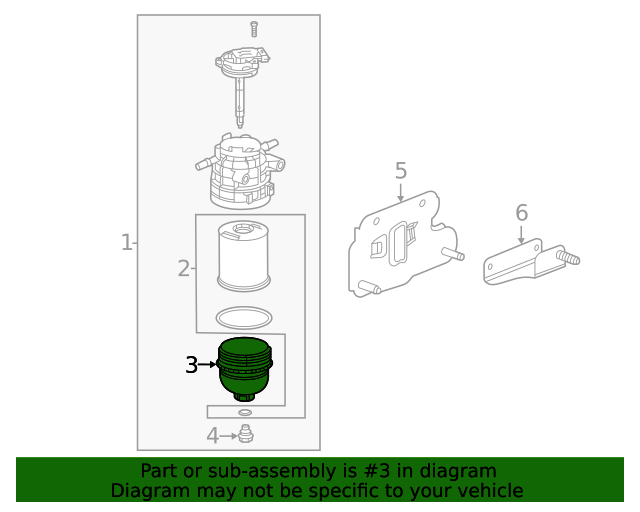 1
2
3
4
5
6

Part or sub-assembly is #3 in diagram
Diagram may not be specific to your vehicle