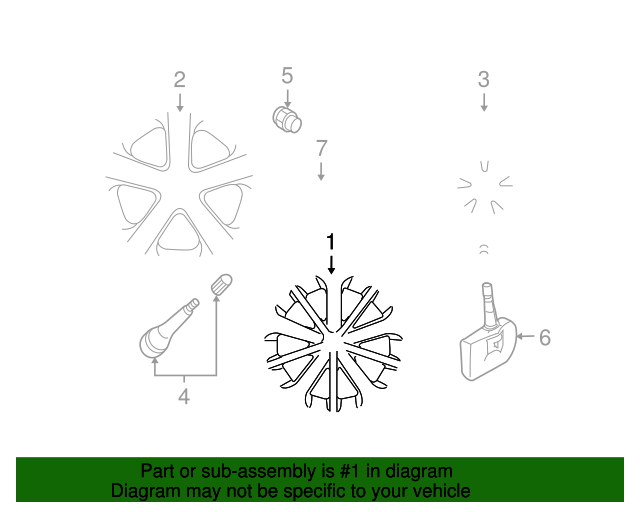 2
5
3
7
1
4
6
Part or sub-assembly is #1 in diagram
Diagram may not be specific to your vehicle