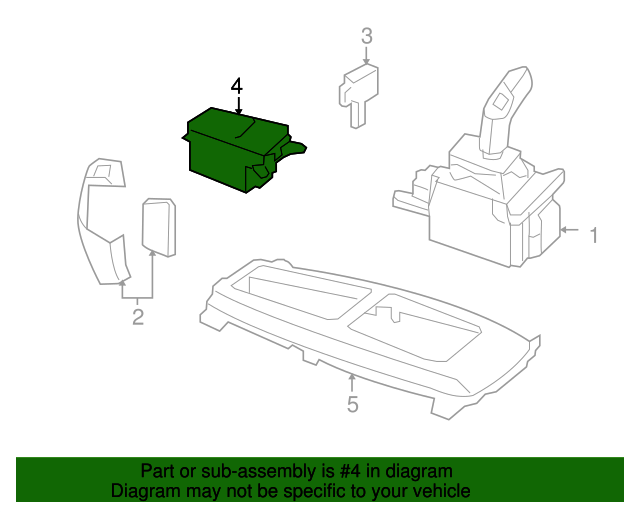 3

4

1

2

5

Part or sub-assembly is #4 in diagram
Diagram may not be specific to your vehicle