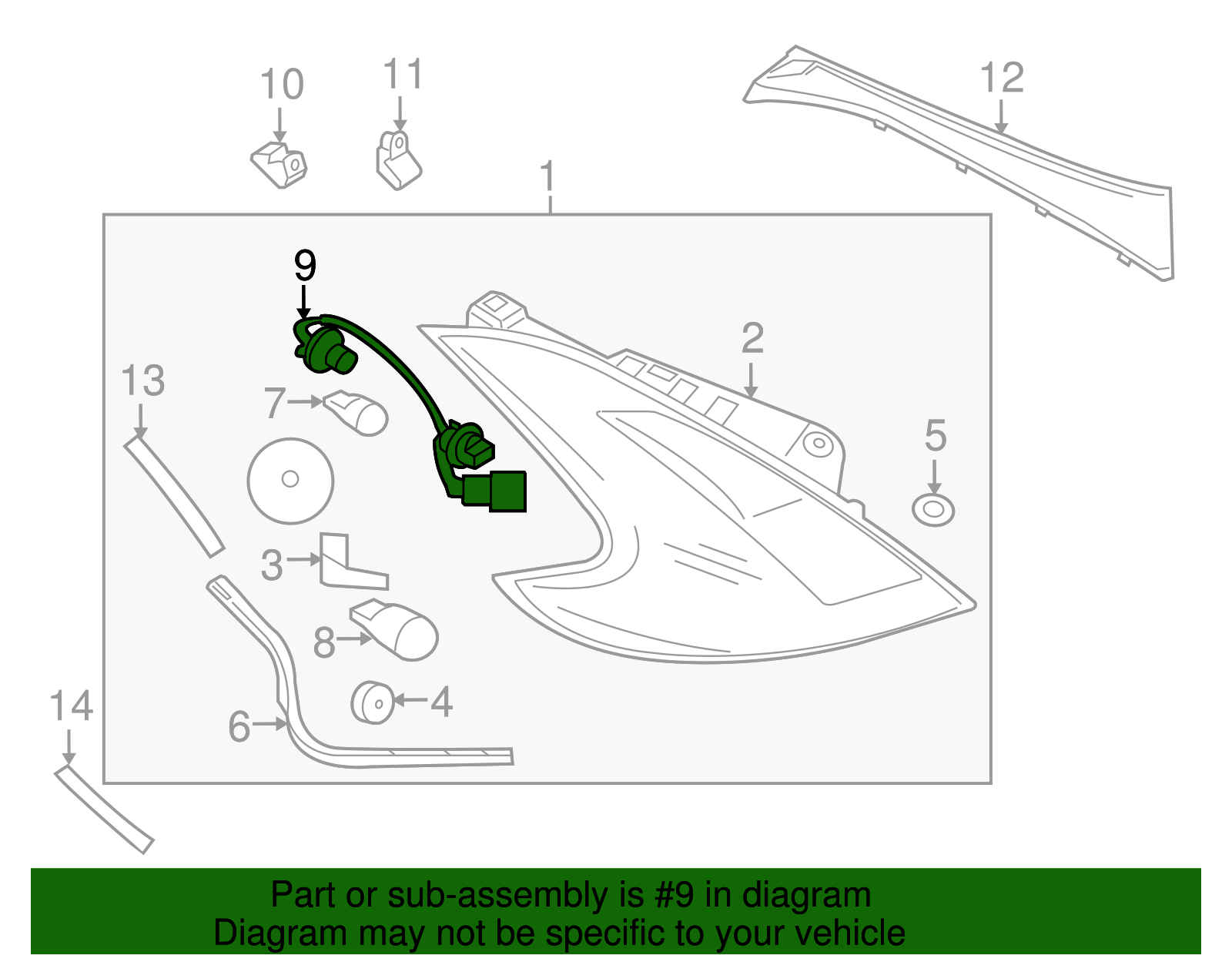 10
11
12
1
9
2
13
7
5
3
8
4
6
14

Part or sub-assembly is #9 in diagram
Diagram may not be specific to your vehicle