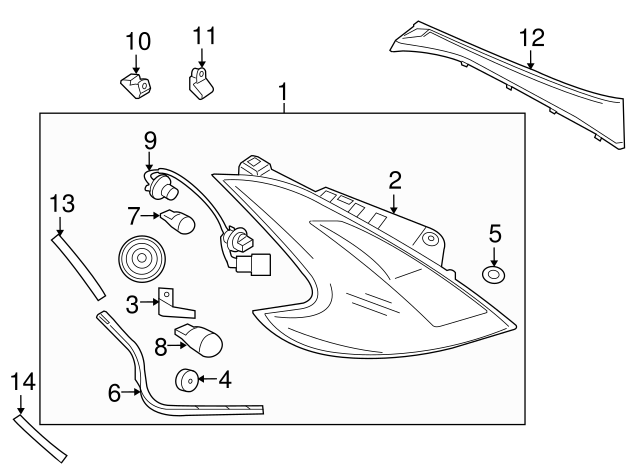 10
11
12
1
9
2
13
7
5
3
8
4
6
14