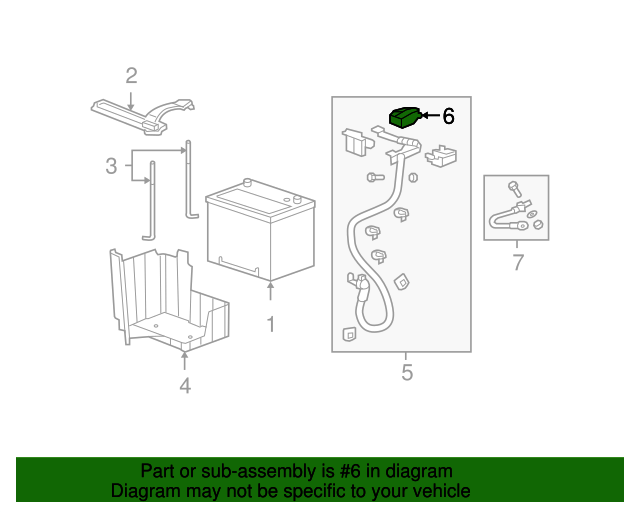 2

3

6

7

1

4

5

Part or sub-assembly is #6 in diagram
Diagram may not be specific to your vehicle