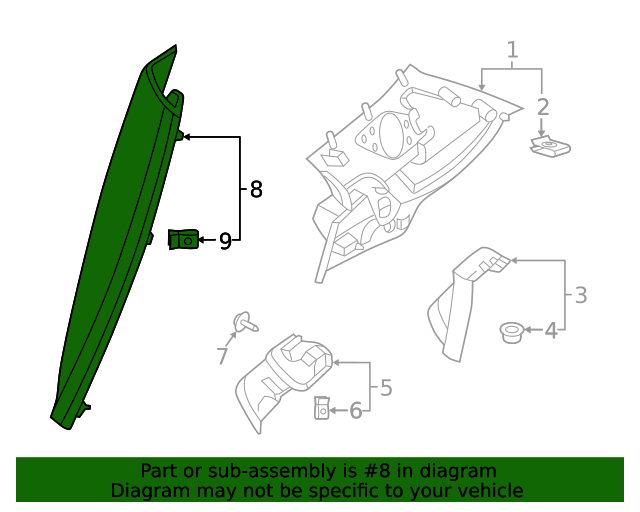 1
2
8
9
3
4
7
5
6

Part or sub-assembly is #8 in diagram
Diagram may not be specific to your vehicle