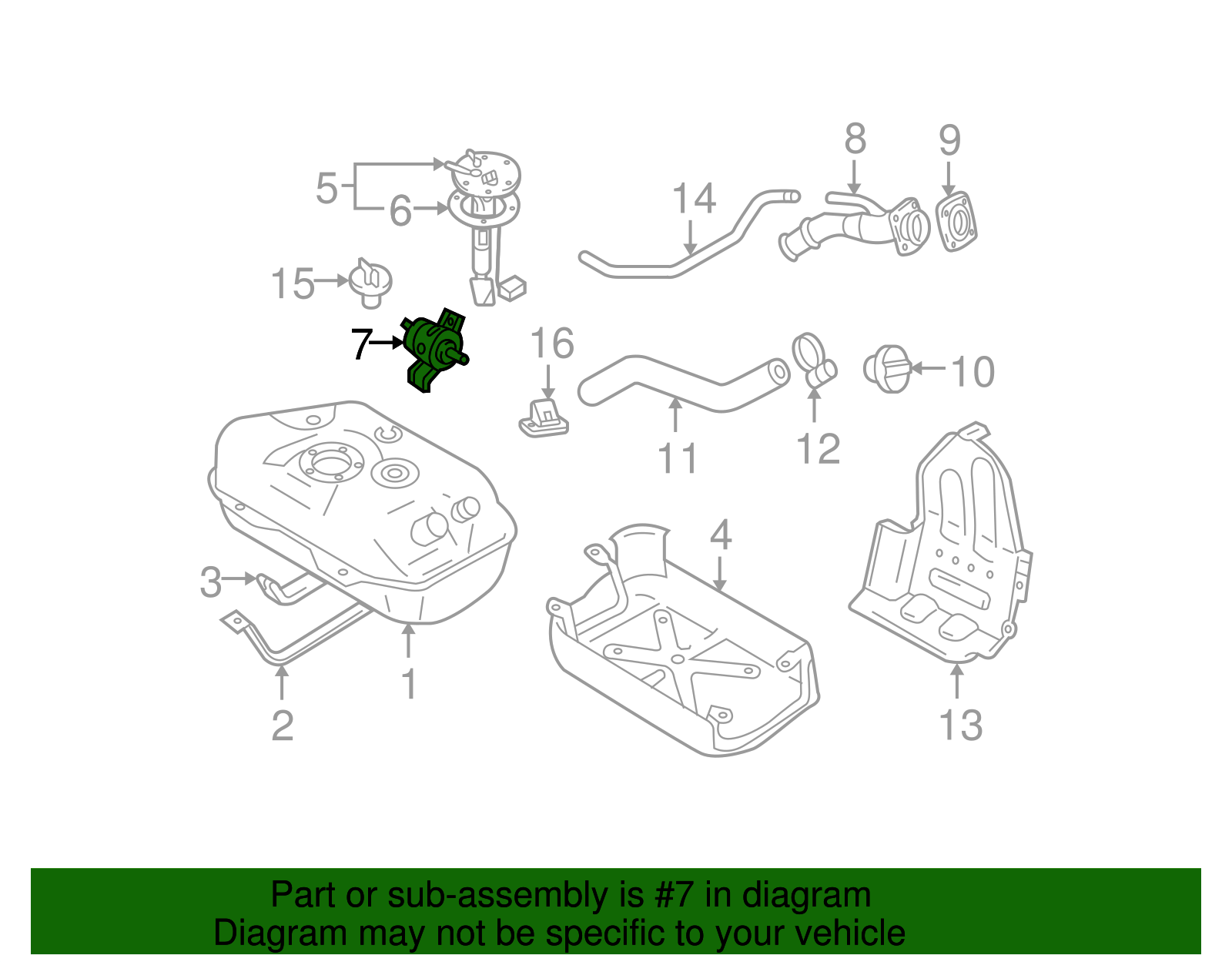 8
9
5
6
14
15
7
16
10
11
12
3
4
1
2
13

Part or sub-assembly is #7 in diagram
Diagram may not be specific to your vehicle