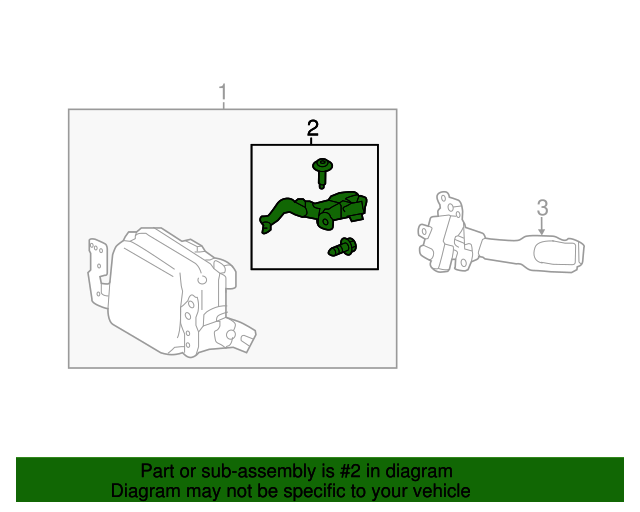 1

2

3

Part or sub-assembly is #2 in diagram
Diagram may not be specific to your vehicle