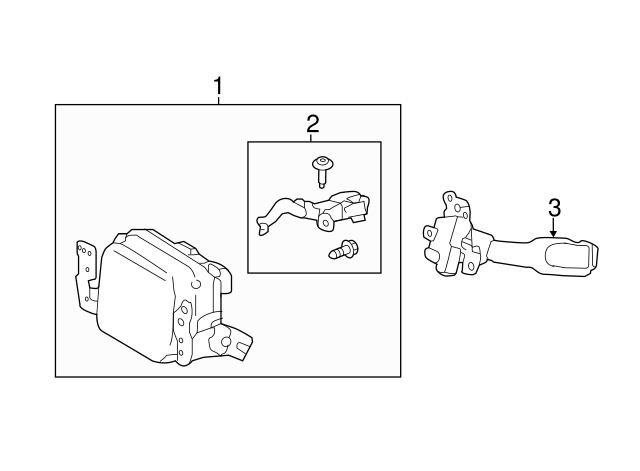 1
2
3