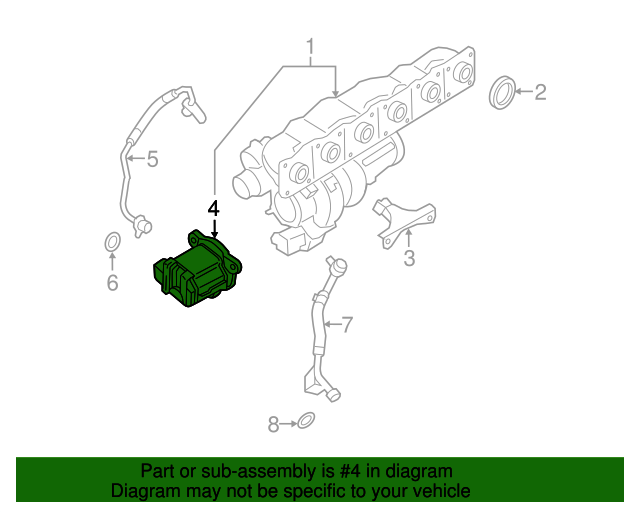 1
2
5
4
3
6
7
8

Part or sub-assembly is #4 in diagram
Diagram may not be specific to your vehicle