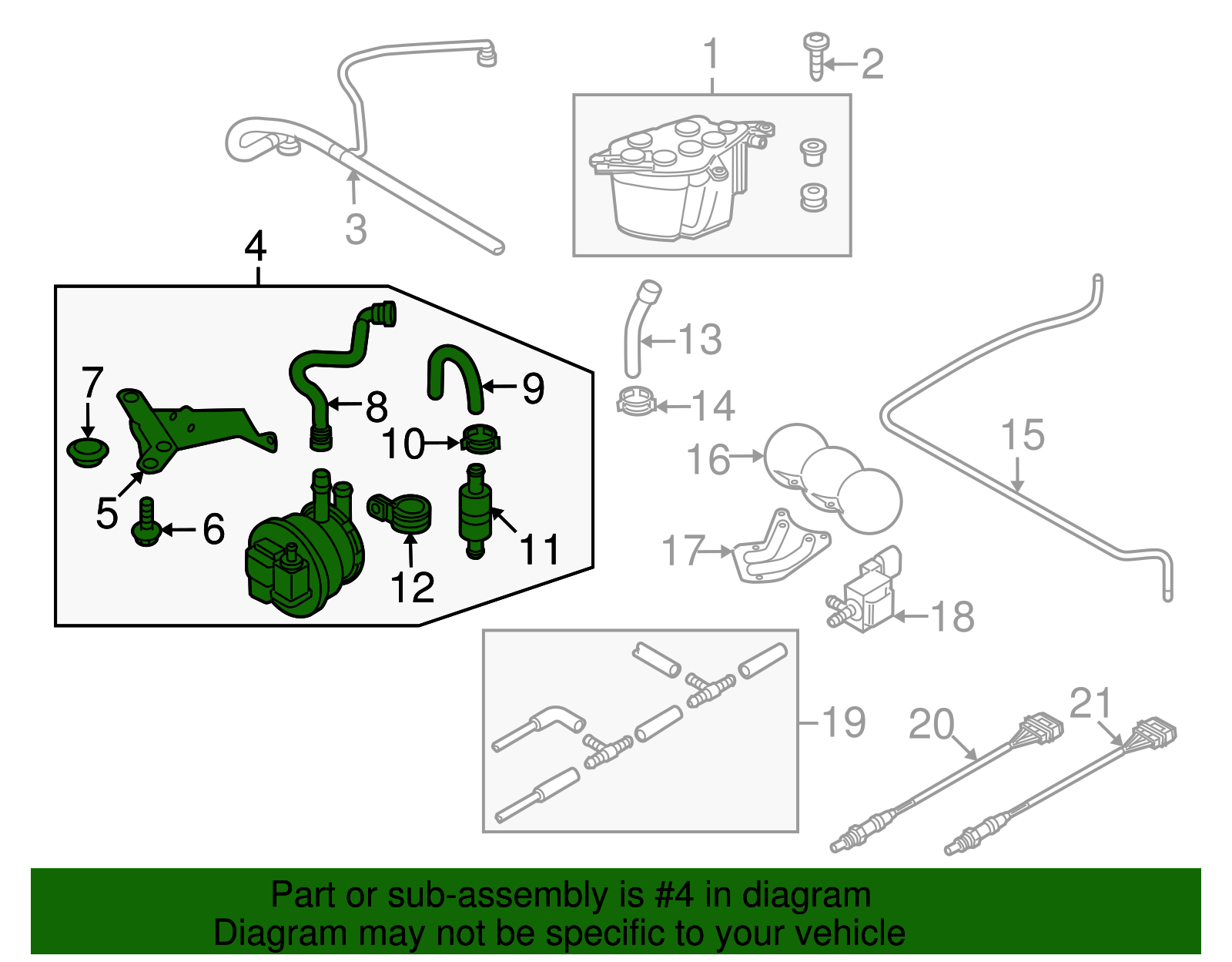 1
2
3
4
7
8
9
10
5
6
11
12
13
14
15
16
17
18
19
20
21

Part or sub-assembly is #4 in diagram
Diagram may not be specific to your vehicle