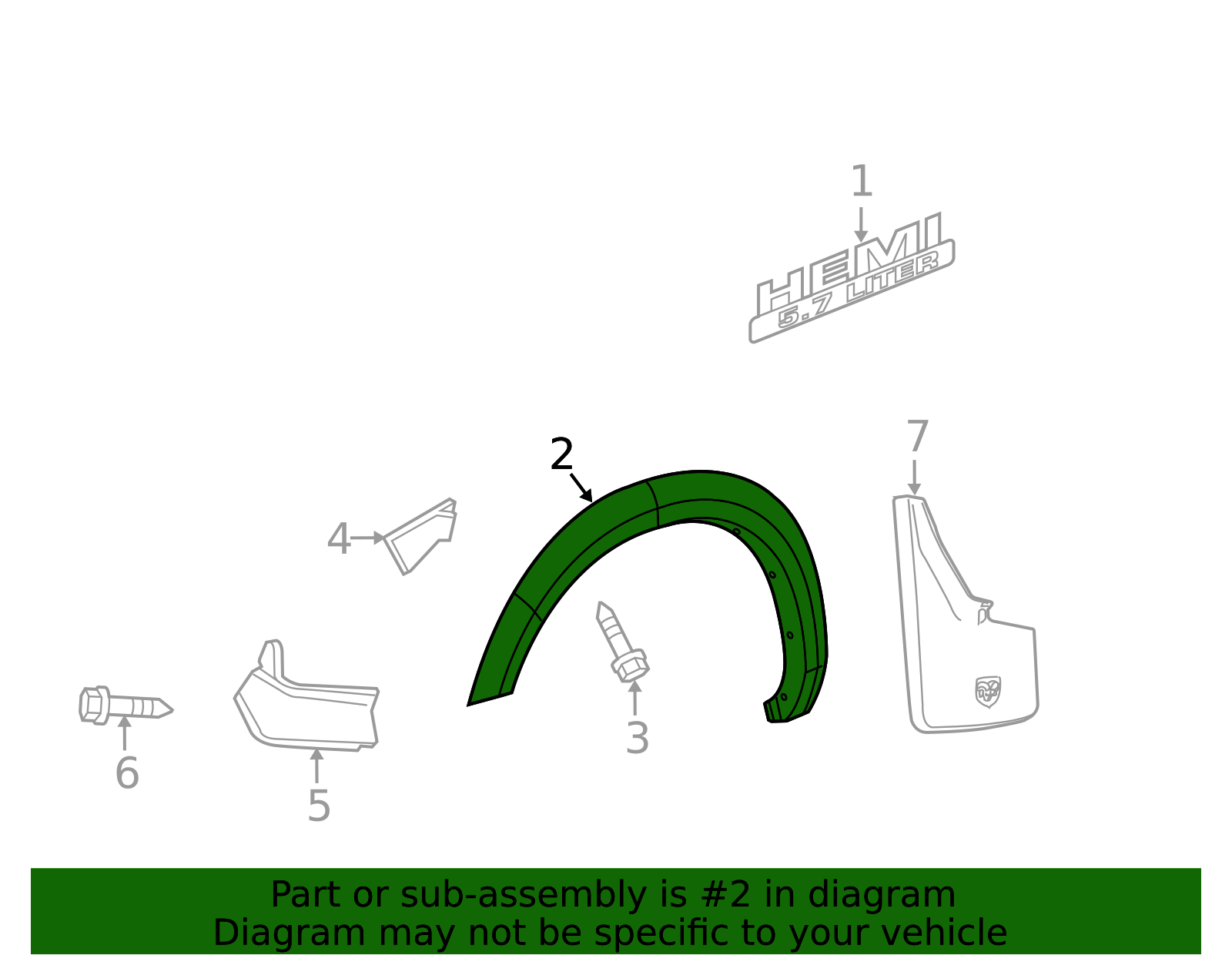 1

HEMI
5.7 LITER

2

7

4

3

6

5

Part or sub-assembly is #2 in diagram
Diagram may not be specific to your vehicle