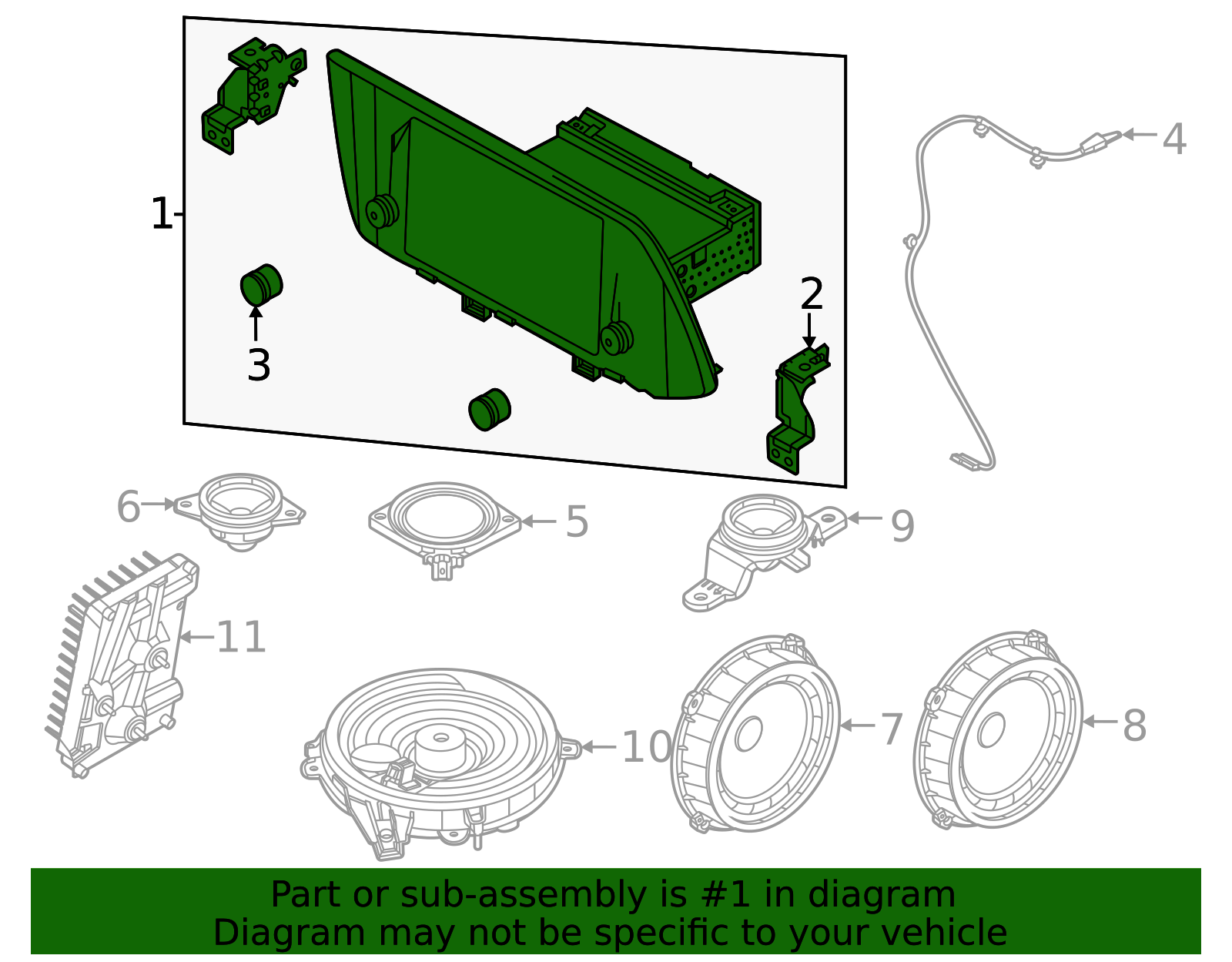 1
2
3
4
6
5
9
11
10
7
8

Part or sub-assembly is #1 in diagram
Diagram may not be specific to your vehicle