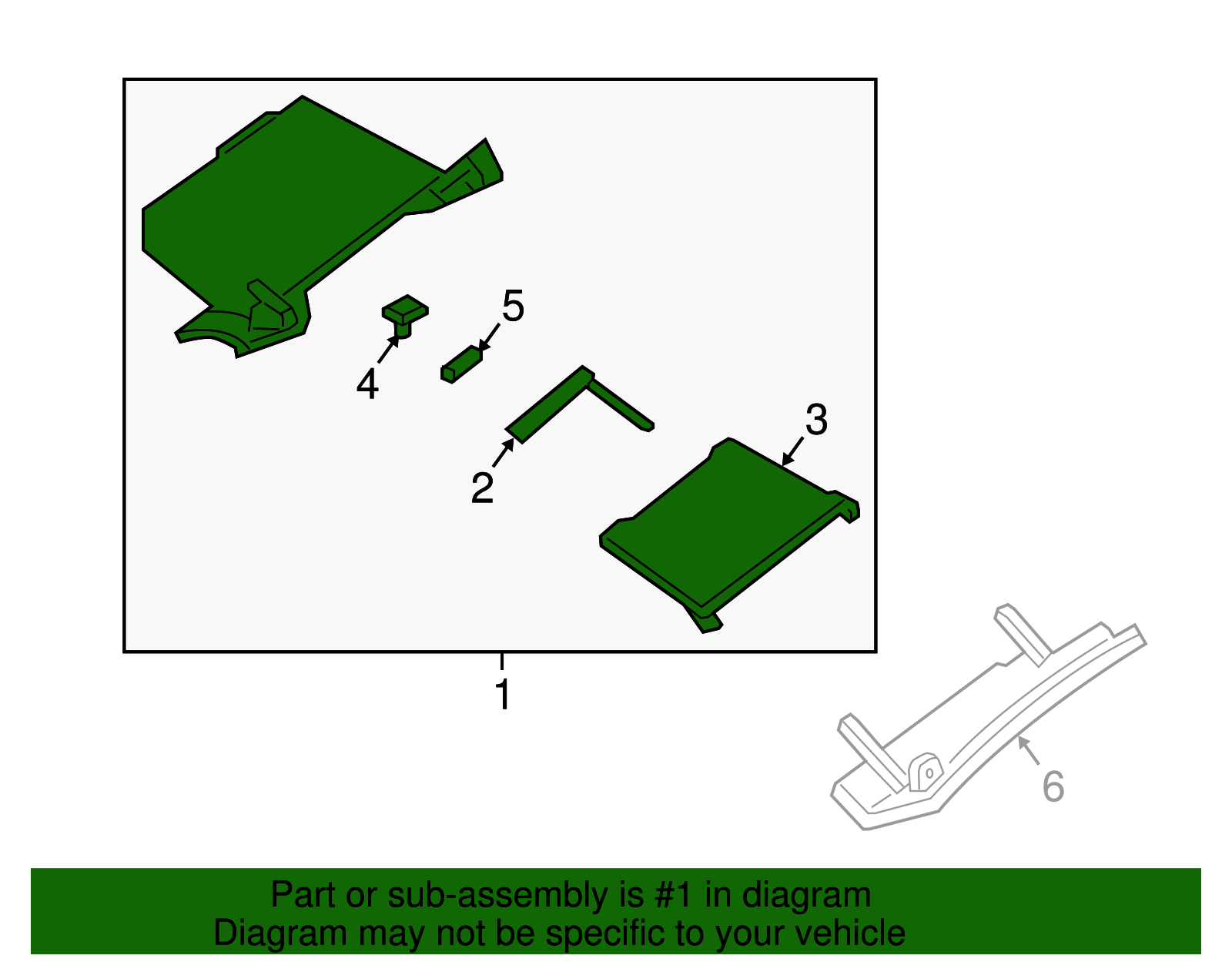 5
4
3
2
1
6

Part or sub-assembly is #1 in diagram
Diagram may not be specific to your vehicle