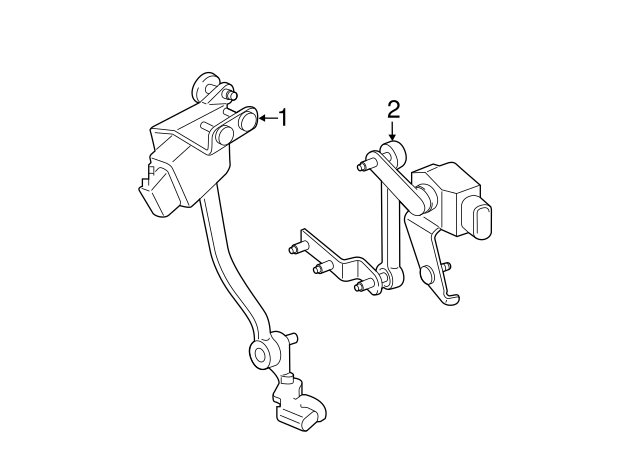 1
2