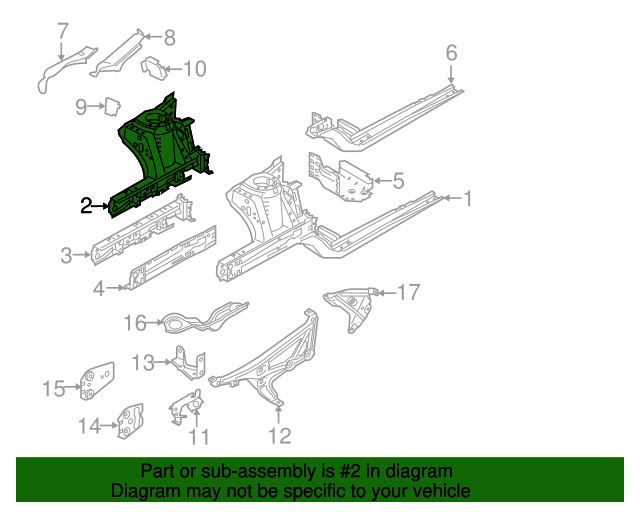 7
8
10
6
9
5
1
2
3
4
17
16
13
15
14
11
12

Part or sub-assembly is #2 in diagram
Diagram may not be specific to your vehicle