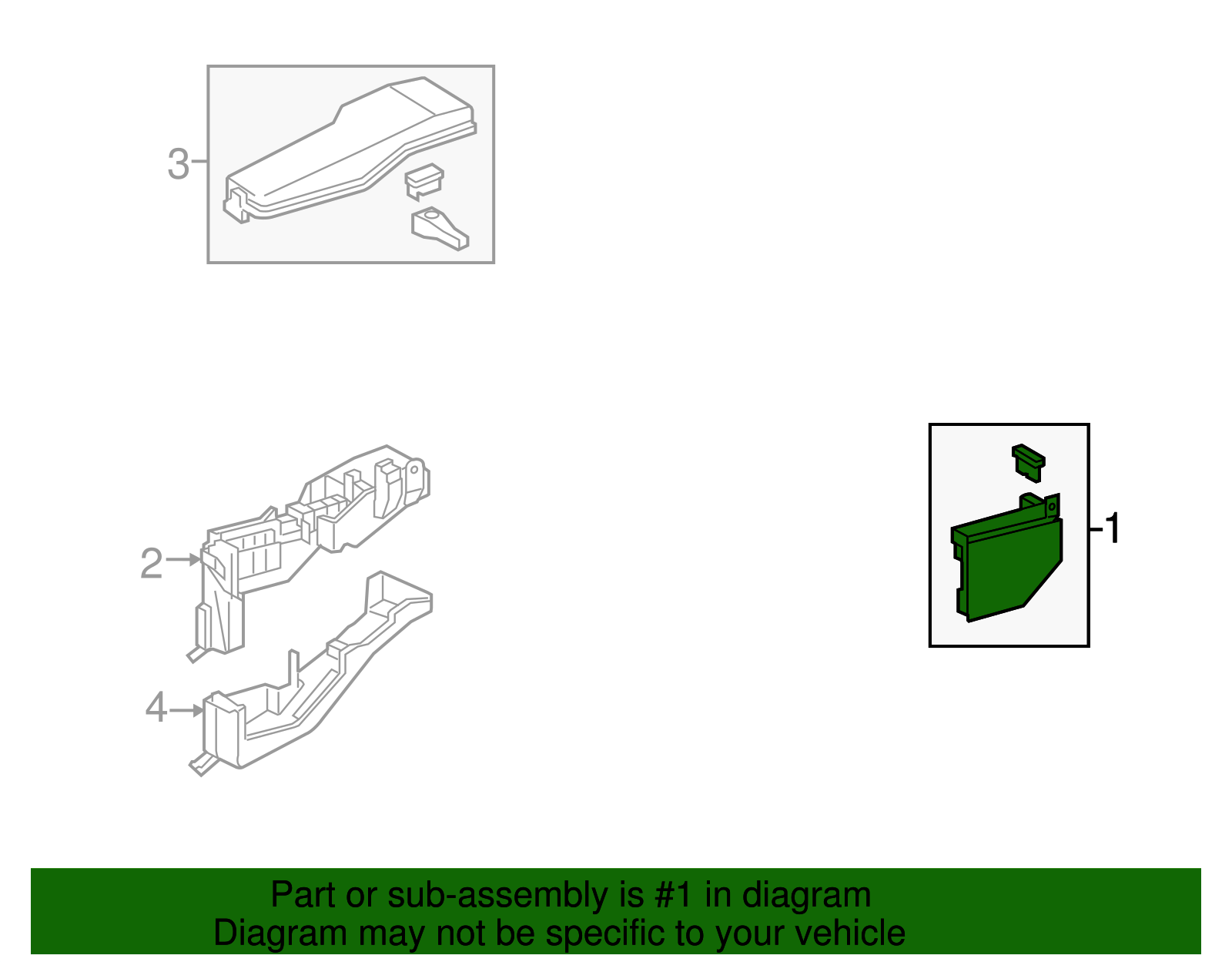 3

2

4

1

Part or sub-assembly is #1 in diagram
Diagram may not be specific to your vehicle