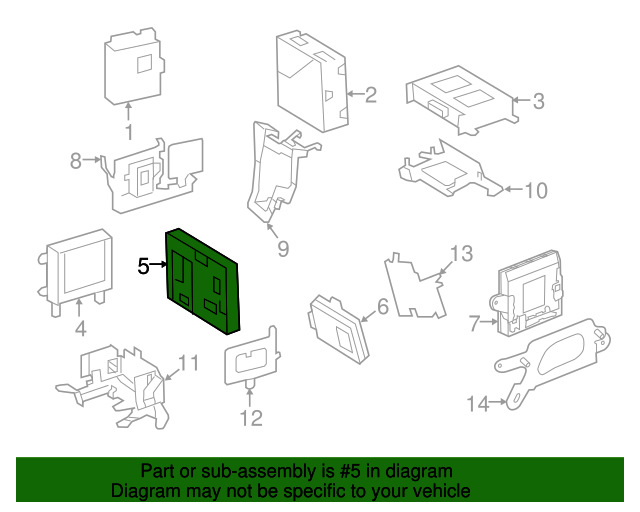 1
2
3
8
10
9
5
4
13
6
7
11
12
14

Part or sub-assembly is #5 in diagram
Diagram may not be specific to your vehicle