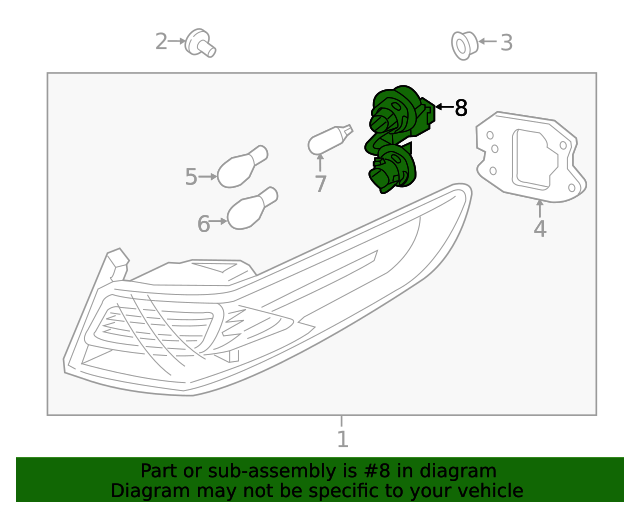 2
3
8
4
5
7
6
1
Part or sub-assembly is #8 in diagram
Diagram may not be specific to your vehicle