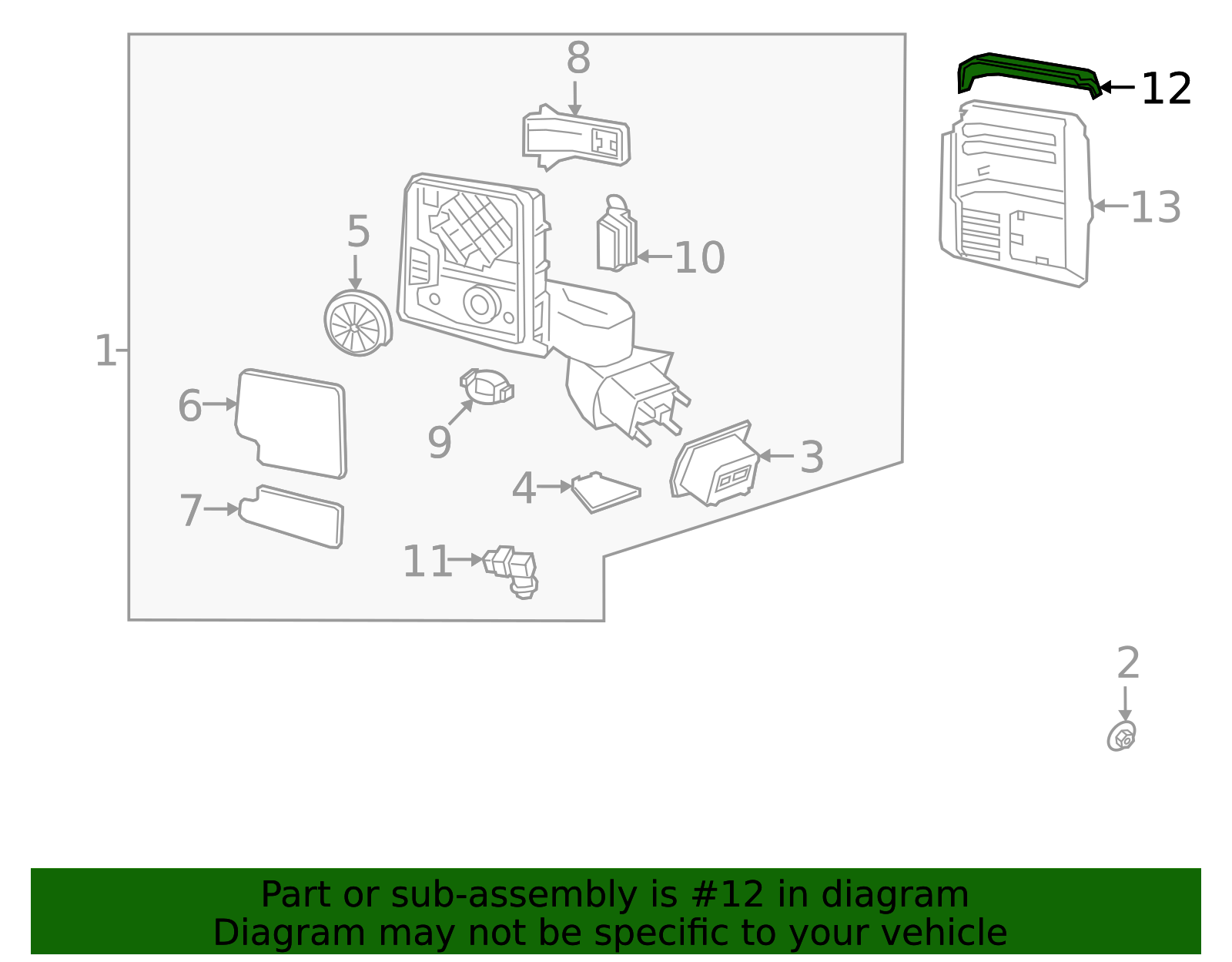 8
12
13
5
10
1
6
9
3
4
7
11
2

Part or sub-assembly is #12 in diagram
Diagram may not be specific to your vehicle