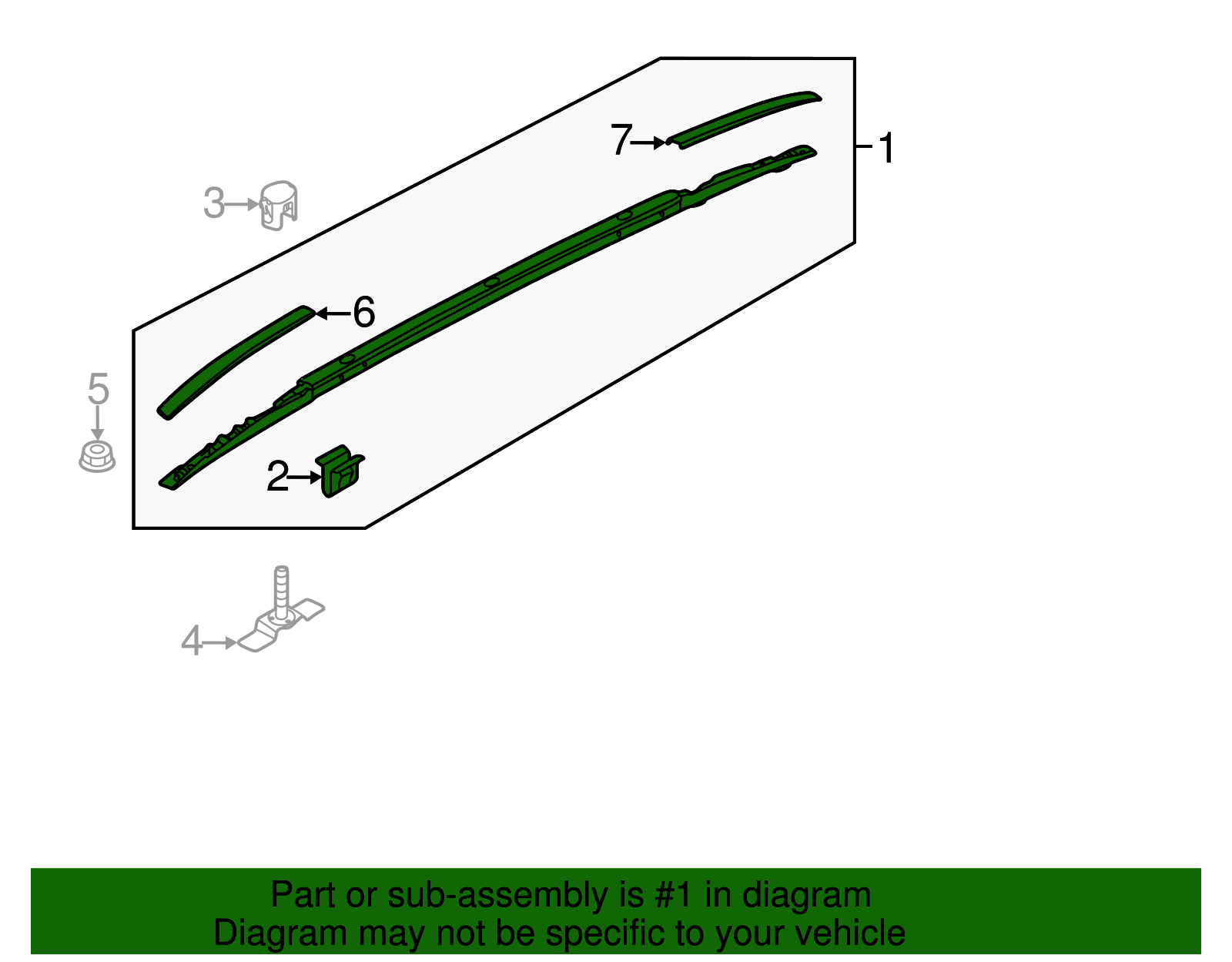 7
1
3
6
5
2
4

Part or sub-assembly is #1 in diagram
Diagram may not be specific to your vehicle